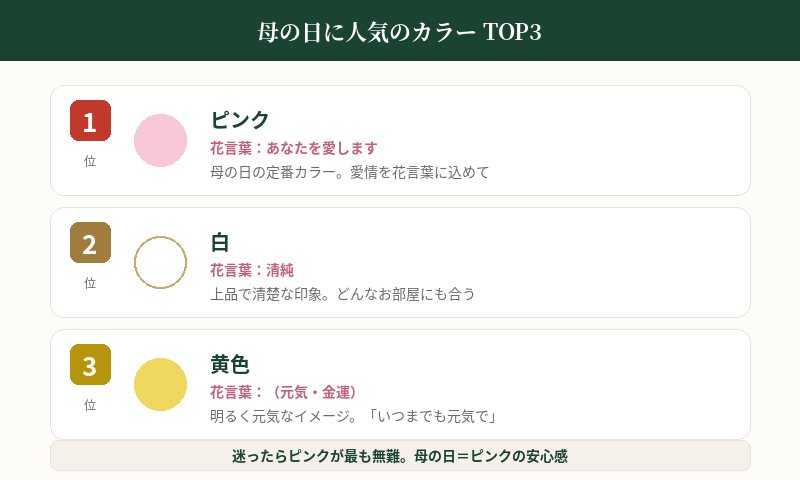 母の日に人気のカラー TOP3

1
位
ピンク
花言葉：あなたを愛します
母の日の定番カラー。愛情を花言葉に込めて

2
位
白
花言葉：清純
上品で清楚な印象。どんなお部屋にも合う

3
位
黄色
花言葉：（元気・金運）
明るく元気なイメージ。「いつまでも元気で」

迷ったらピンクが最も無難。母の日＝ピンクの安心感